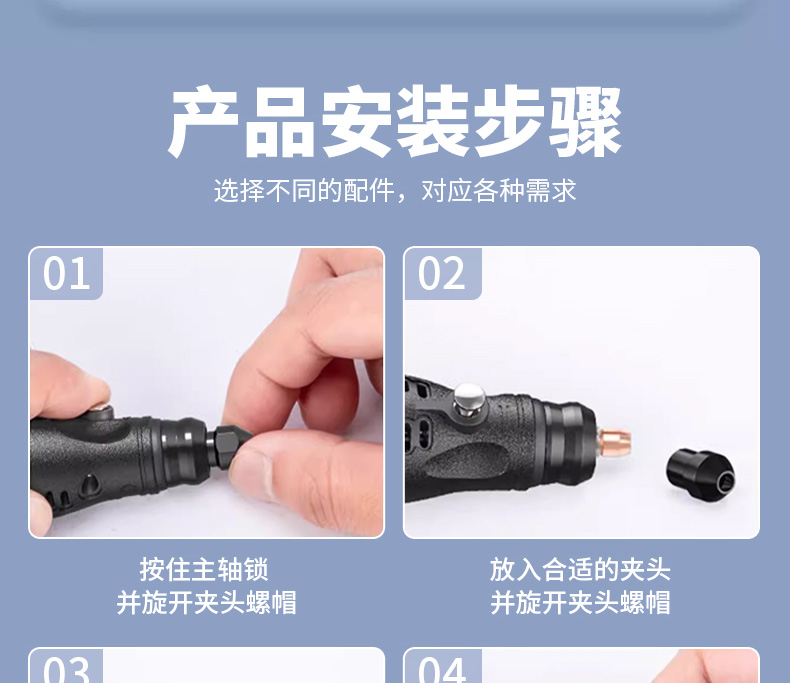 产品安装步骤

选择不同的配件，对应各种需求

01

按住主轴锁
并旋开夹头螺帽

02

放入合适的夹头
并旋开夹头螺帽

03

04